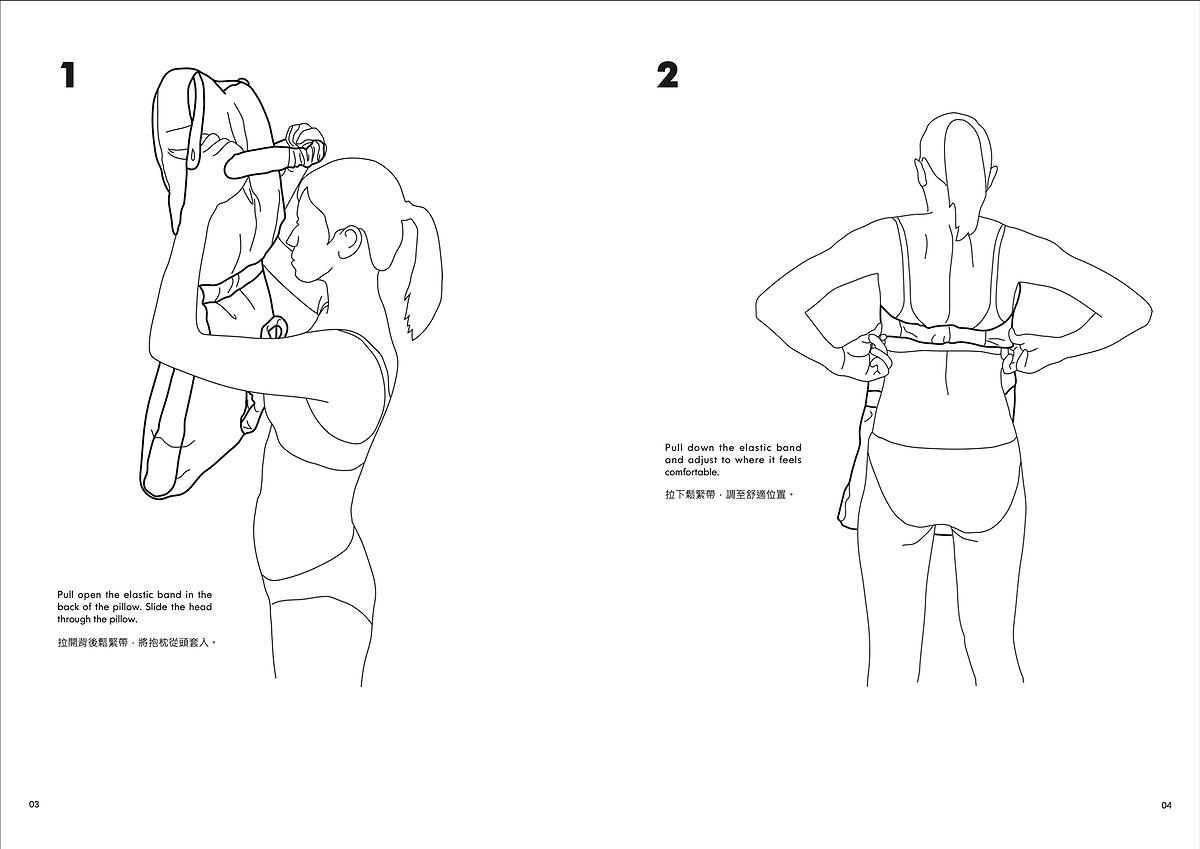 1

Pull open the elastic band in the back of the pillow. Slide the head through the pillow.

拉開背後鬆緊帶，將抱枕從頭套入。

03

2

Pull down the elastic band and adjust to where it feels comfortable.

拉下鬆緊帶，調至舒適位置。

04