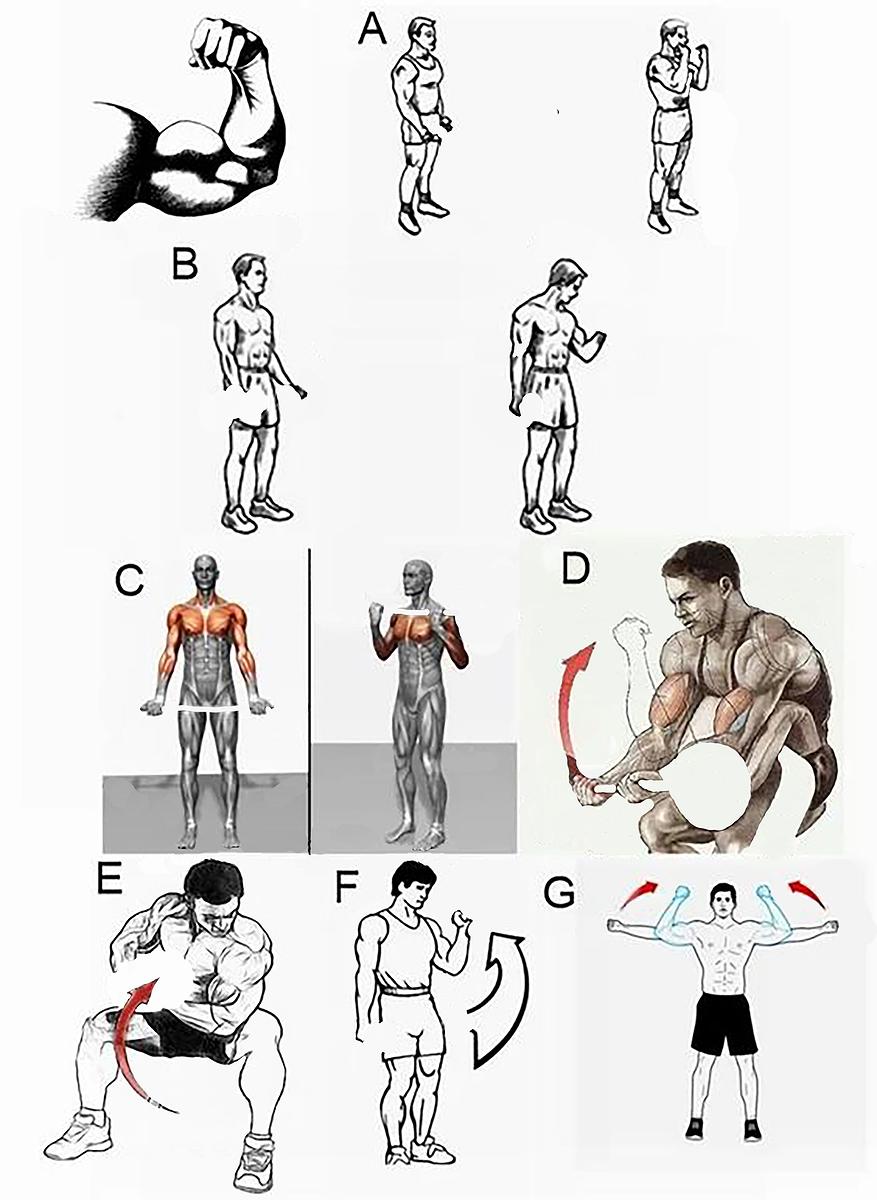 A

B

C

D

E

F

G