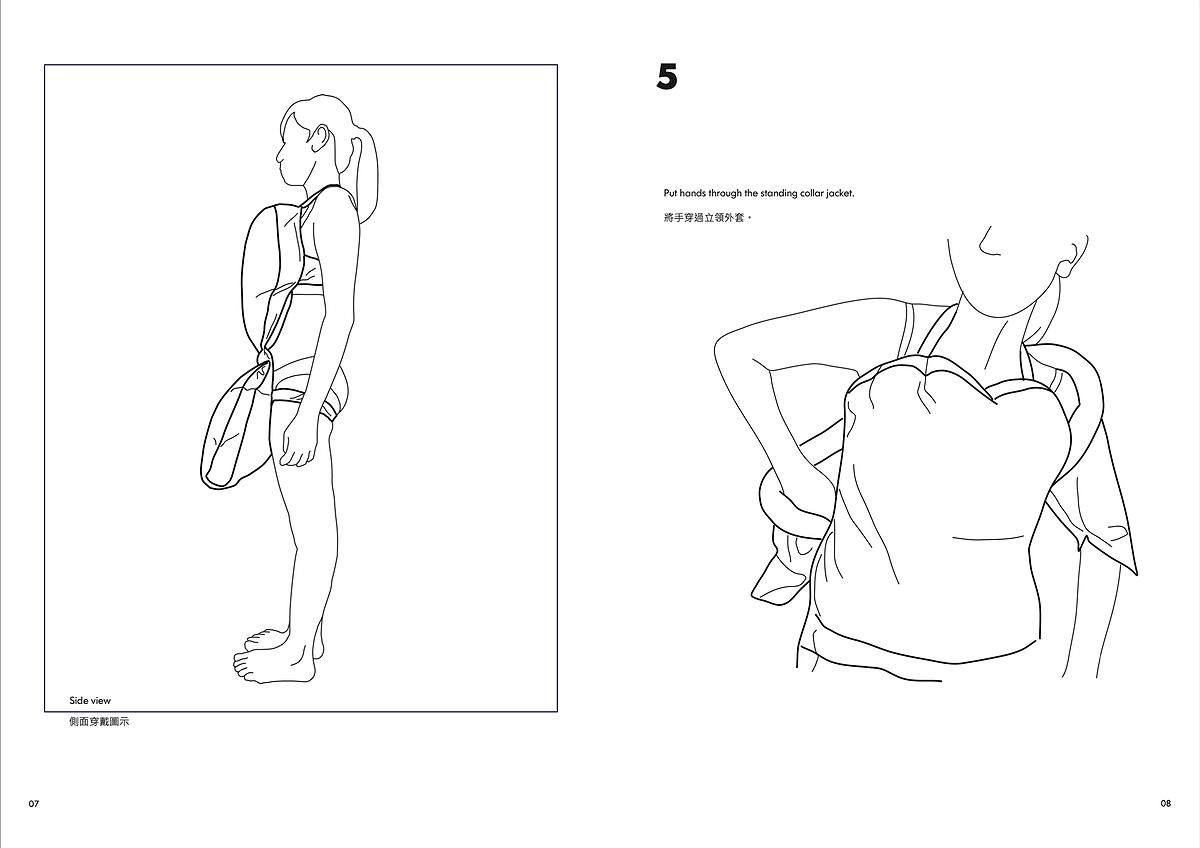 Side view

側面穿戴圖示

07

5

Put hands through the standing collar jacket.

將手穿過立領外套。

08