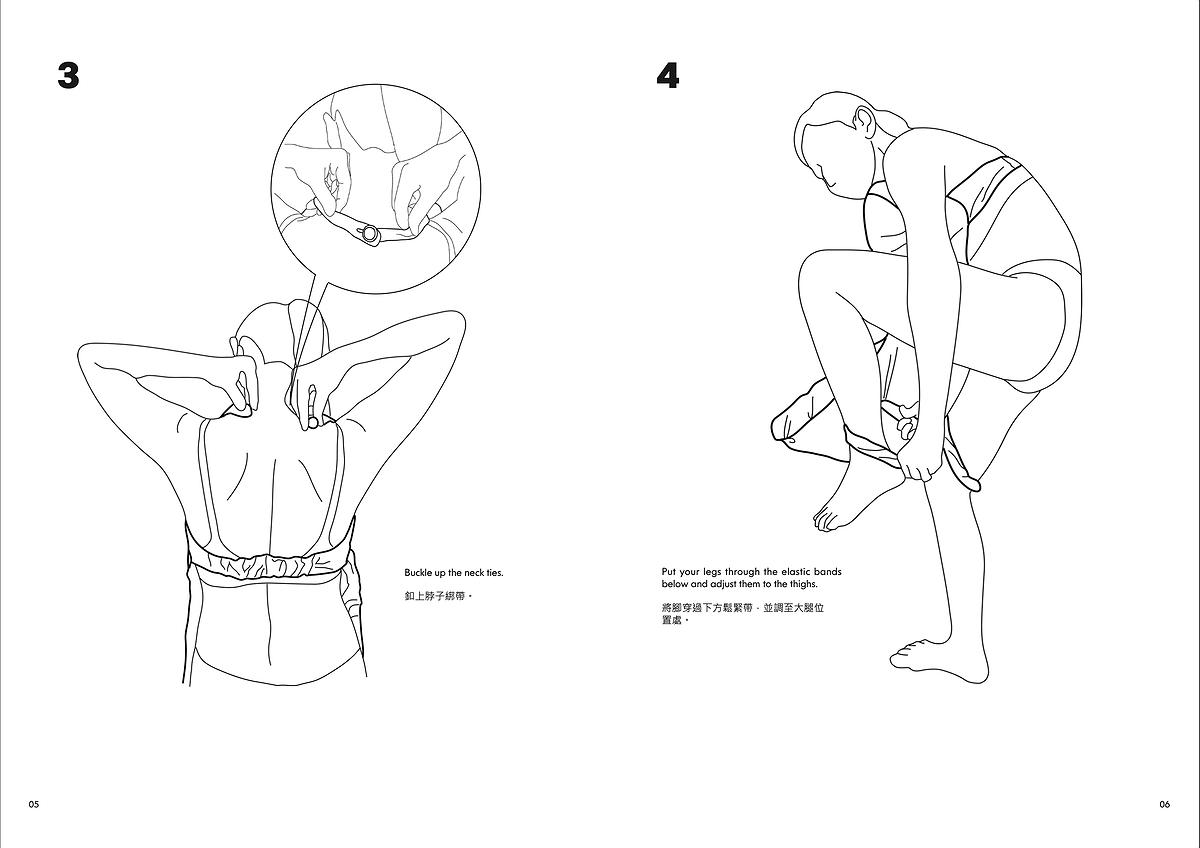 3

Buckle up the neck ties.

釦上脖子綁帶。

05

4

Put your legs through the elastic bands below and adjust them to the thighs.

將腳穿過下方鬆緊帶，並調至大腿位置處。

06