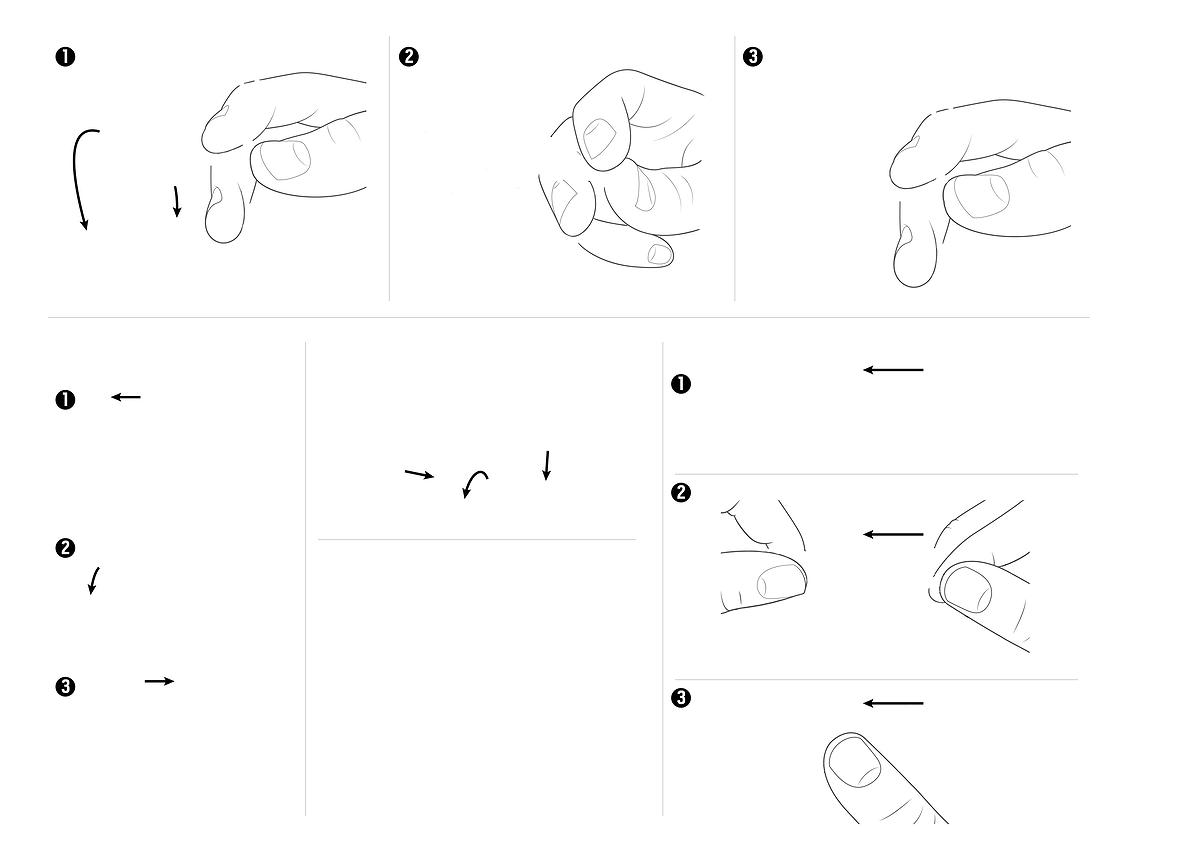 ❶
❷
❸
❶
❷
❸
❶
❷
❸