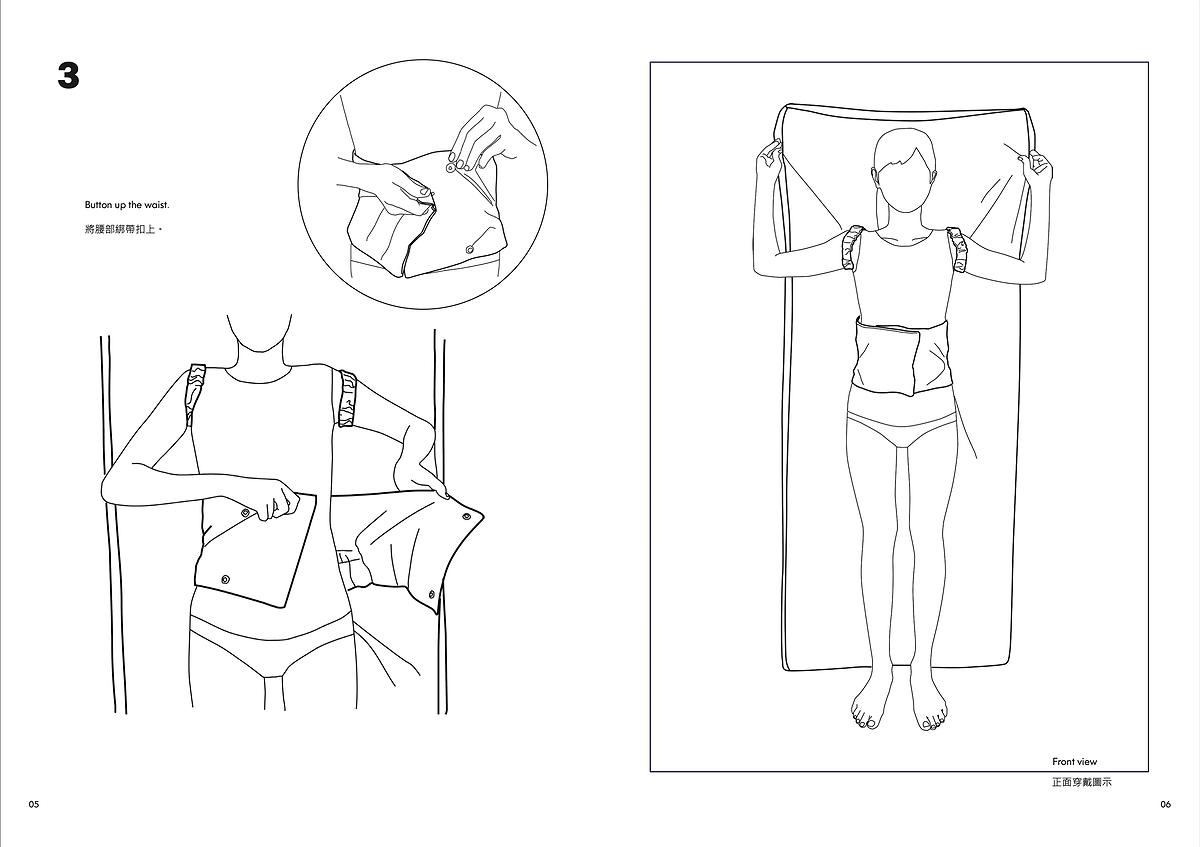 3

Button up the waist.
將腰部綁帶扣上。

Front view
正面穿戴圖示

05

06