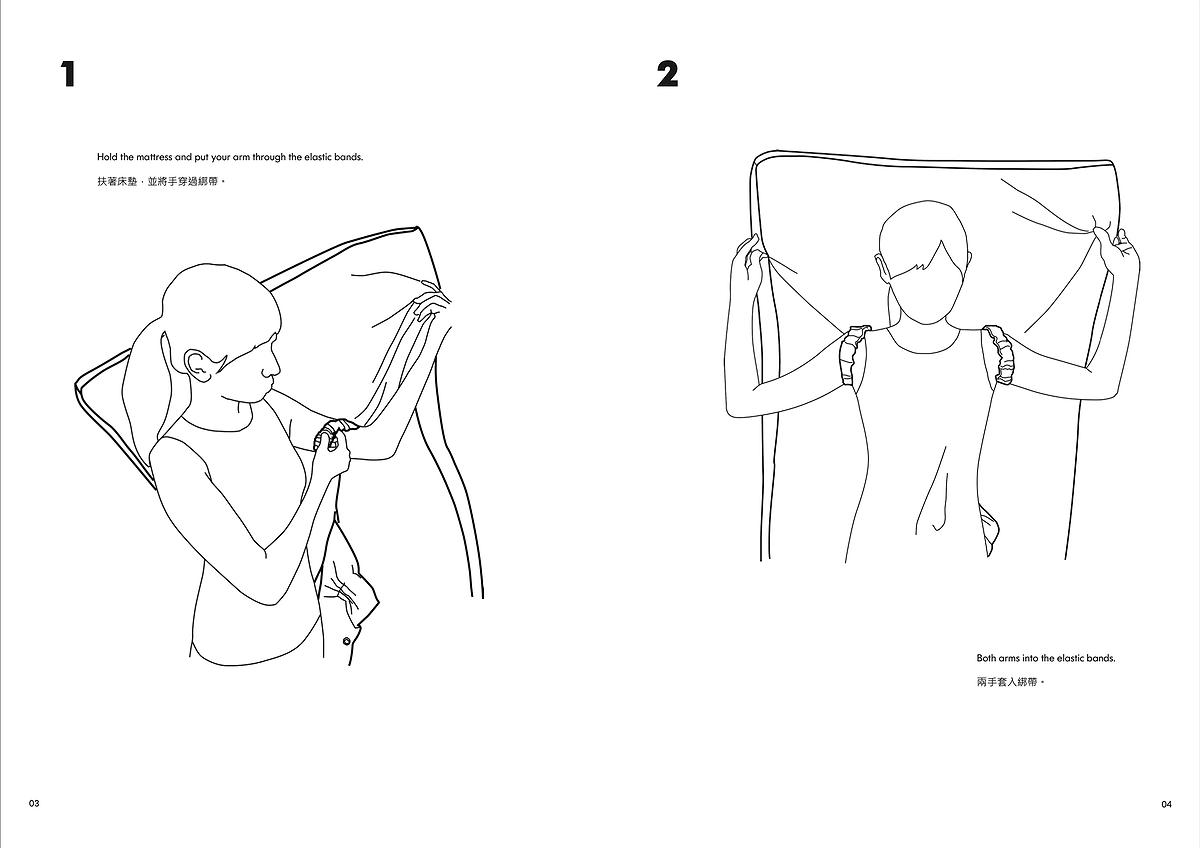 1

Hold the mattress and put your arm through the elastic bands.

扶著床墊，並將手穿過綁帶。

03

2

Both arms into the elastic bands.

兩手套入綁帶。

04